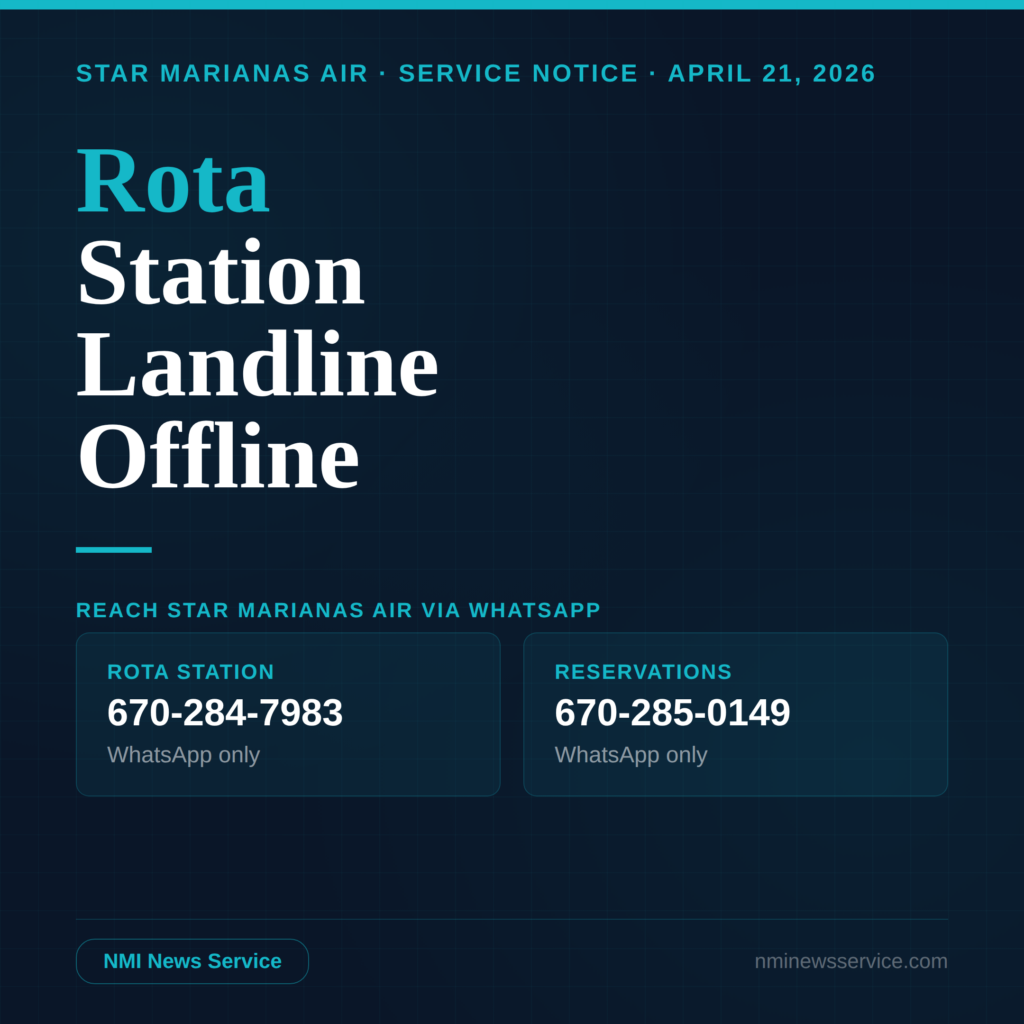 STAR MARIANAS AIR · SERVICE NOTICE · APRIL 21, 2026

Rota
Station
Landline
Offline

REACH STAR MARIANAS AIR VIA WHATSAPP

ROTA STATION
670-284-7983
WhatsApp only

RESERVATIONS
670-285-0149
WhatsApp only

NMI News Service

nminewsservice.com