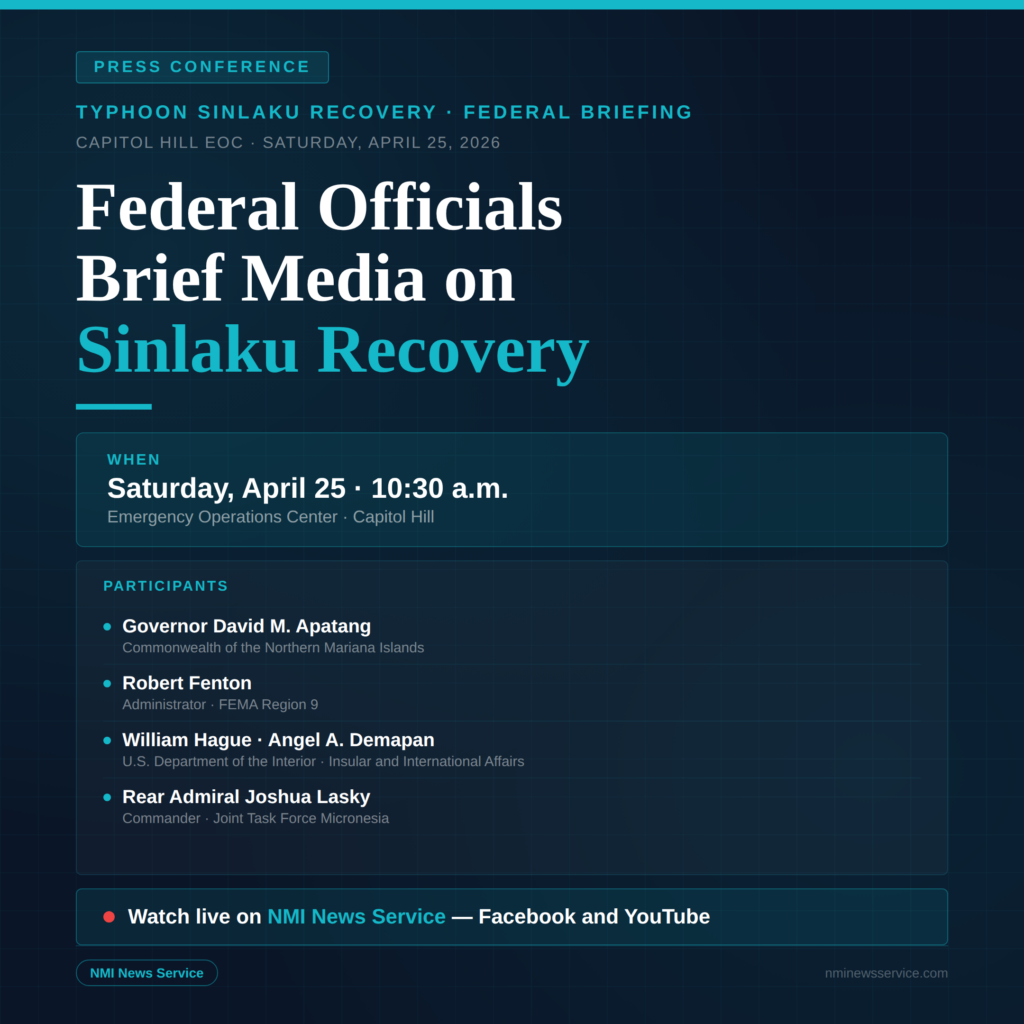 PRESS CONFERENCE

TYPHOON SINLAKU RECOVERY · FEDERAL BRIEFING

CAPITOL HILL EOC · SATURDAY, APRIL 25, 2026

Federal Officials Brief Media on Sinlaku Recovery

WHEN

Saturday, April 25 · 10:30 a.m.

Emergency Operations Center · Capitol Hill

PARTICIPANTS

• Governor David M. Apatang
Commonwealth of the Northern Mariana Islands

• Robert Fenton
Administrator · FEMA Region 9

• William Hague · Angel A. Demapan
U.S. Department of the Interior · Insular and International Affairs

• Rear Admiral Joshua Lasky
Commander · Joint Task Force Micronesia

• Watch live on NMI News Service — Facebook and YouTube

NMI News Service

nminewsservice.com