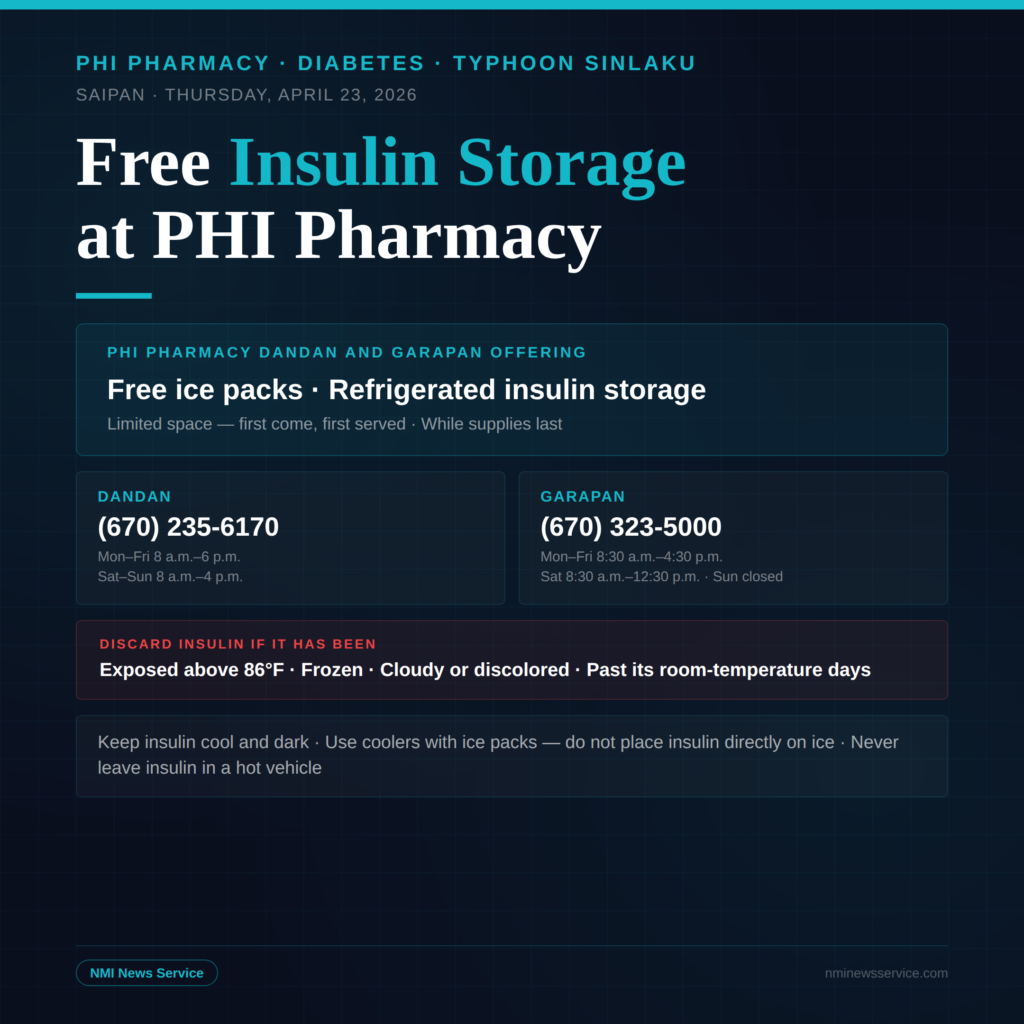 PHI PHARMACY · DIABETES · TYPHOON SINLAKU
SAIPAN · THURSDAY, APRIL 23, 2026

Free Insulin Storage at PHI Pharmacy

PHI PHARMACY DANDAN AND GARAPAN OFFERING
Free ice packs · Refrigerated insulin storage
Limited space — first come, first served · While supplies last

DANDAN
(670) 235-6170
Mon–Fri 8 a.m.–6 p.m.
Sat–Sun 8 a.m.–4 p.m.

GARAPAN
(670) 323-5000
Mon–Fri 8:30 a.m.–4:30 p.m.
Sat 8:30 a.m.–12:30 p.m. · Sun closed

DISCARD INSULIN IF IT HAS BEEN
Exposed above 86°F · Frozen · Cloudy or discolored · Past its room-temperature days

Keep insulin cool and dark · Use coolers with ice packs — do not place insulin directly on ice · Never leave insulin in a hot vehicle

NMI News Service
nminewsservice.com